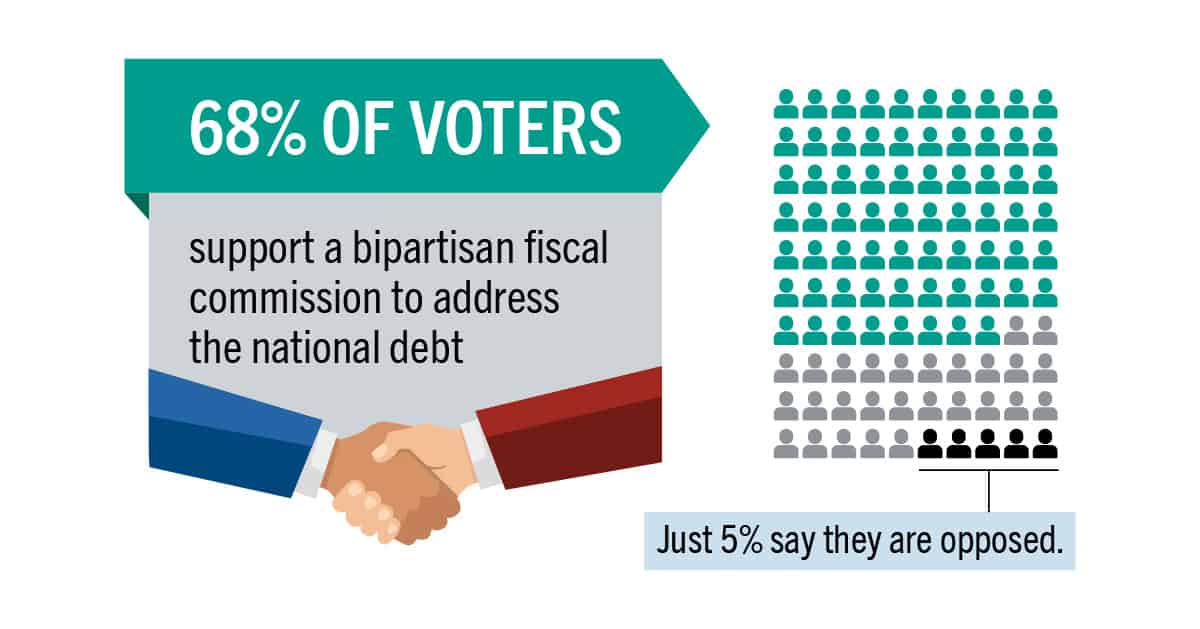 68% OF VOTERS

support a bipartisan fiscal commission to address the national debt

Just 5% say they are opposed.