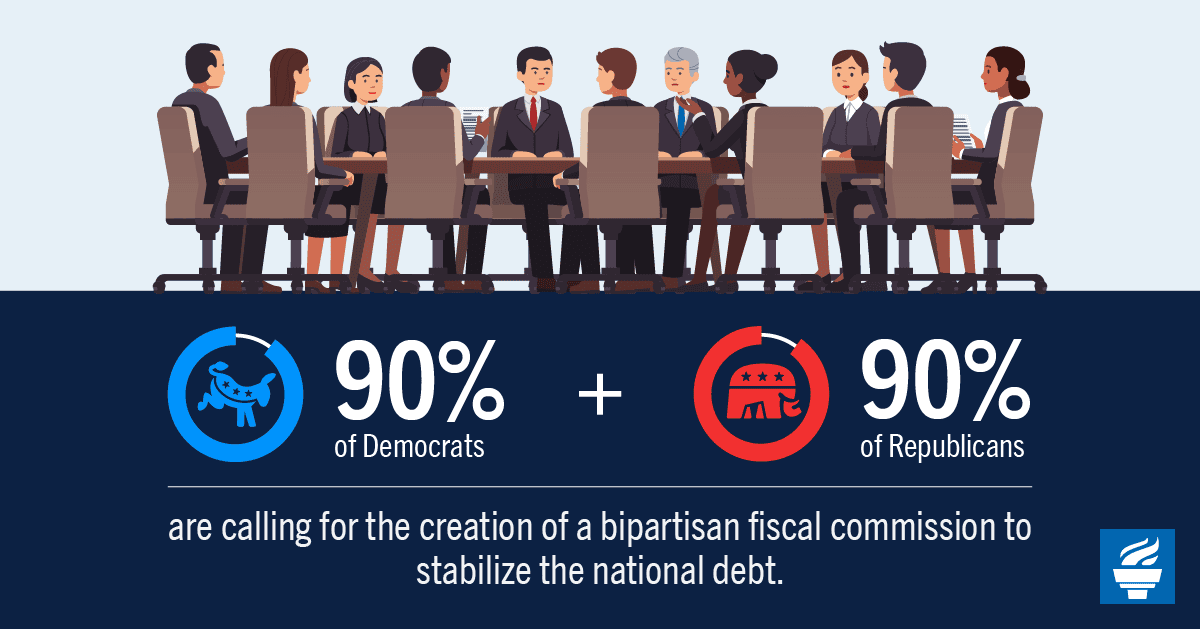 90%
of Democrats

+

90%
of Republicans

are calling for the creation of a bipartisan fiscal commission to stabilize the national debt.