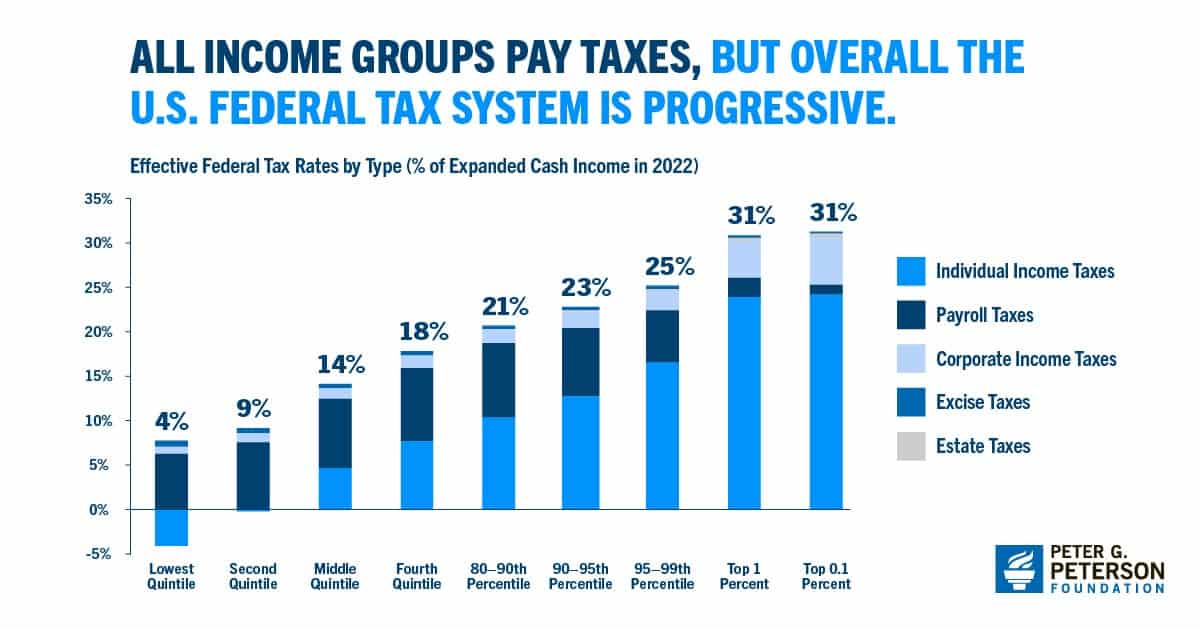 ALL INCOME GROUPS PAY TAXES, BUT OVERALL THE U.S. FEDERAL TAX SYSTEM IS PROGRESSIVE.

Effective Federal Tax Rates by Type (% of Expanded Cash Income in 2022)

35%
30%
25%
20%
15%
10%
5%
0%
-5%

4%
9%
14%
18%
21%
23%
25%
31%
31%

Lowest Quintile
Second Quintile
Middle Quintile
Fourth Quintile
80–90th Percentile
90–95th Percentile
95–99th Percentile
Top 1 Percent
Top 0.1 Percent

Individual Income Taxes
Payroll Taxes
Corporate Income Taxes
Excise Taxes
Estate Taxes

PETER G. PETERSON FOUNDATION