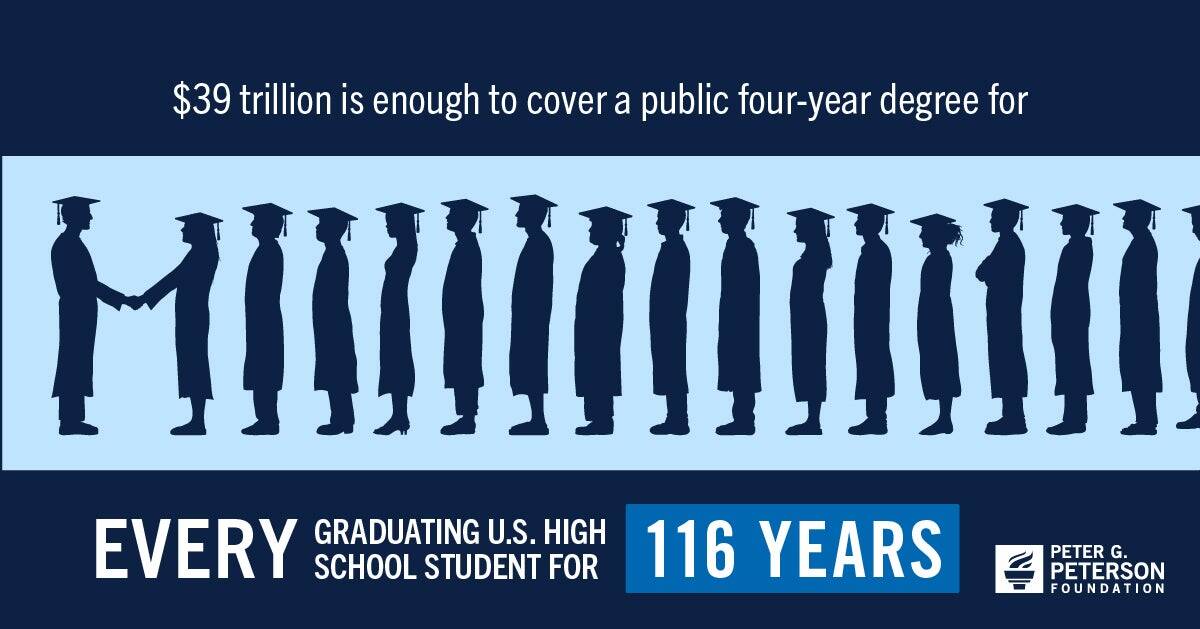 $39 trillion is enough to cover a public four-year degree for

EVERY GRADUATING U.S. HIGH SCHOOL STUDENT FOR 116 YEARS

PETER G. PETERSON FOUNDATION